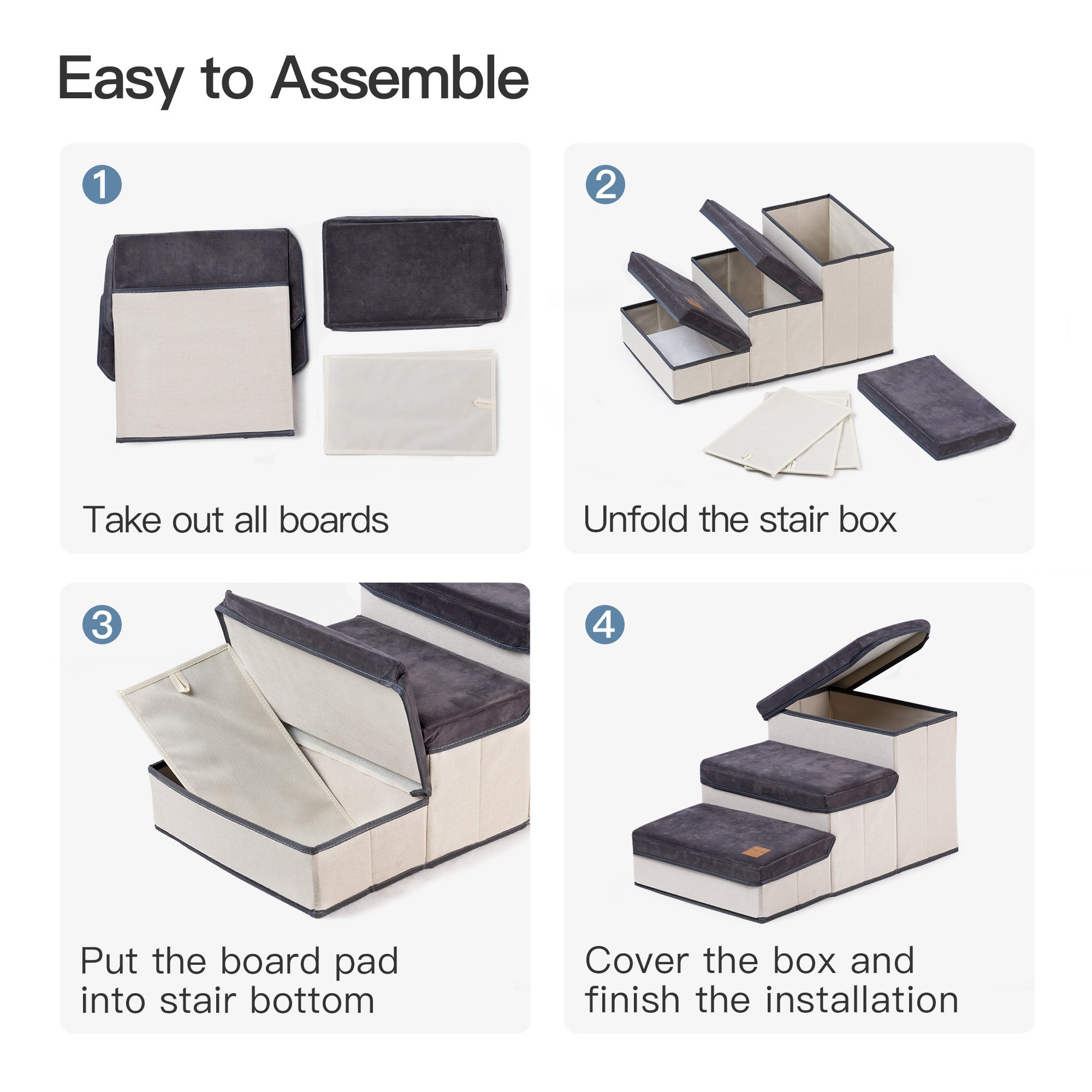 Easy to Assemble

1

Take out all boards

2

Unfold the stair box

3

Put the board pad into stair bottom

4

Cover the box and finish the installation