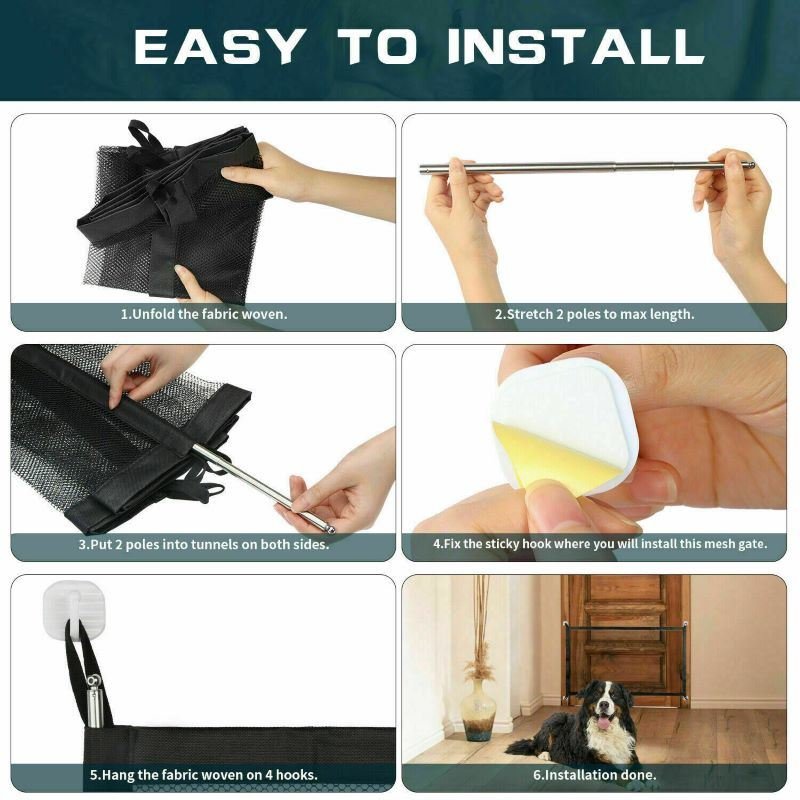 EASY TO INSTALL

1.Unfold the fabric woven.

2.Stretch 2 poles to max length.

3.Put 2 poles into tunnels on both sides.

4.Fix the sticky hook where you will install this mesh gate.

5.Hang the fabric woven on 4 hooks.

6.Installation done.